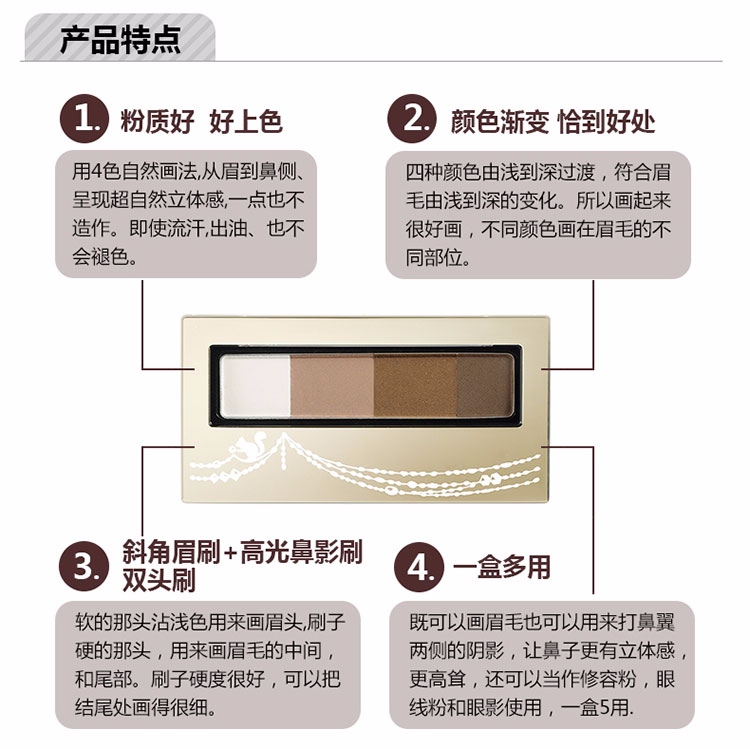 产品特点

1. 粉质好 好上色

用4色自然画法,从眉到鼻侧、呈现超自然立体感,一点也不造作。即使流汗,出油、也不会褪色。

2. 颜色渐变 恰到好处

四种颜色由浅到深过渡，符合眉毛由浅到深的变化。所以画起来很好画，不同颜色画在眉毛的不同部位。

3. 斜角眉刷+高光鼻影刷 双头刷

软的那头沾浅色用来画眉头,刷子硬的那头，用来画眉毛的中间，和尾部。刷子硬度很好，可以把结尾处画得很细。

4. 一盒多用

既可以画眉毛也可以用来打鼻翼两侧的阴影，让鼻子更有立体感，更高耸，还可以当作修容粉，眼线粉和眼影使用，一盒5用.